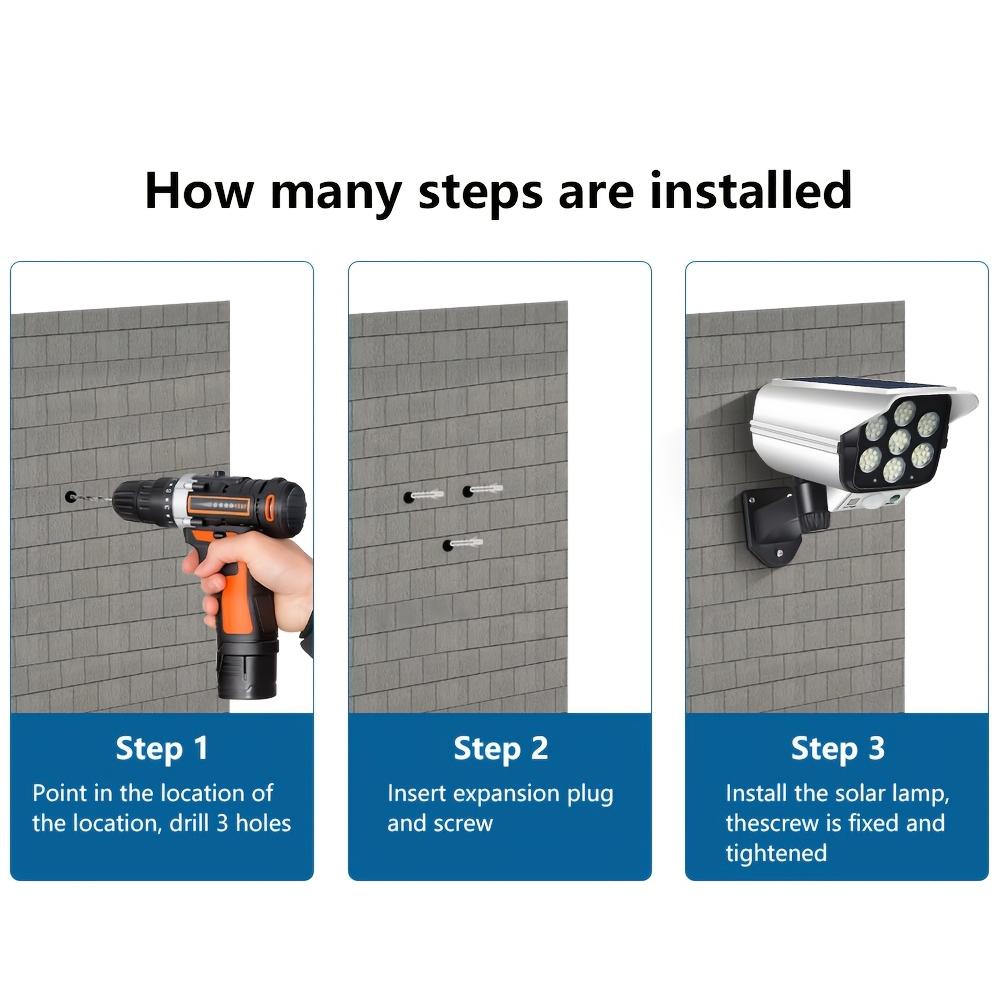 How many steps are installed

Step 1
Point in the location of the location, drill 3 holes

Step 2
Insert expansion plug and screw

Step 3
Install the solar lamp, thescrew is fixed and tightened